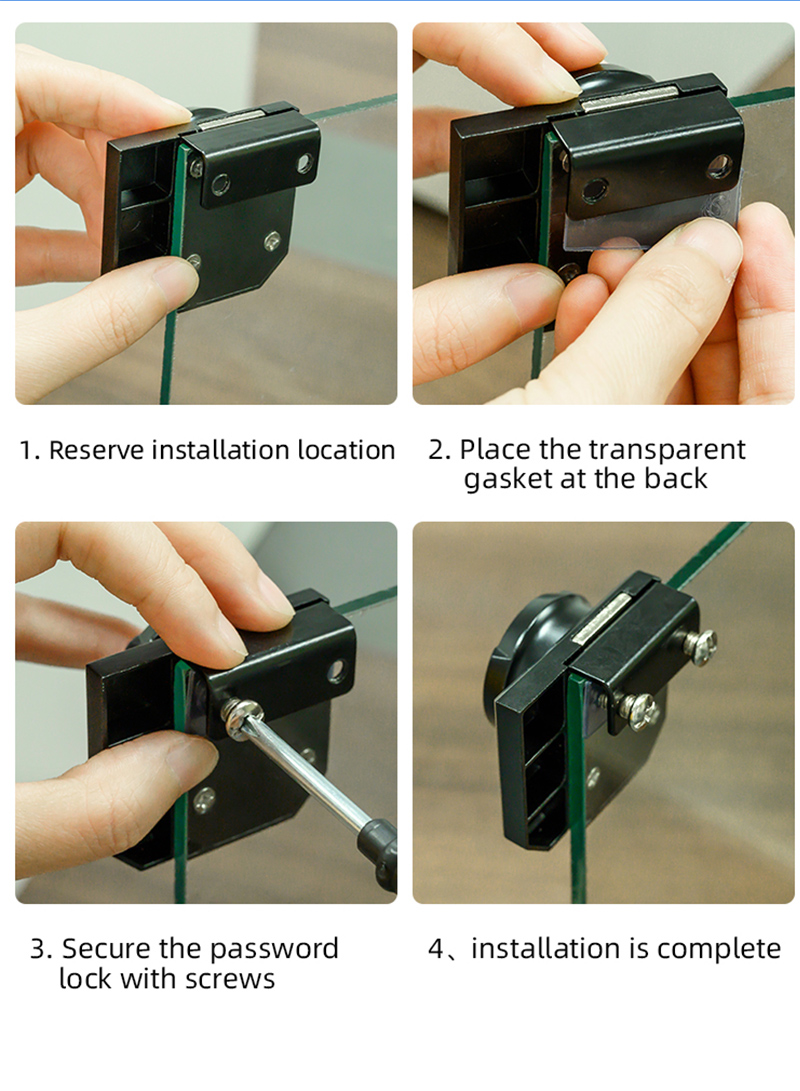 1. Reserve installation location

2. Place the transparent gasket at the back

3. Secure the password lock with screws

4、installation is complete