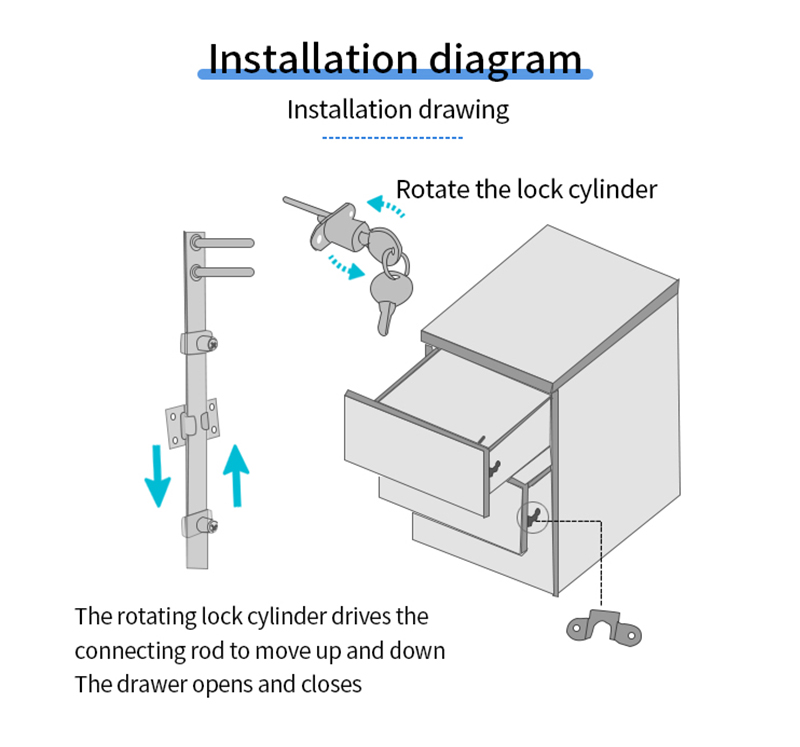 Installation diagram

Installation drawing

Rotate the lock cylinder

The rotating lock cylinder drives the connecting rod to move up and down
The drawer opens and closes