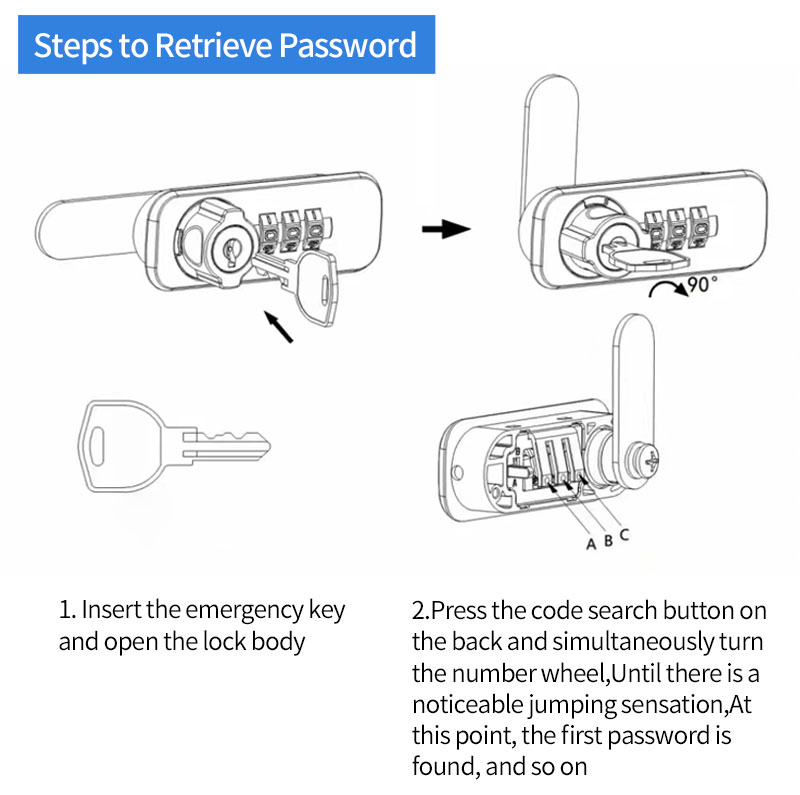 Steps to Retrieve Password

90°

A B C

1. Insert the emergency key and open the lock body

2.Press the code search button on the back and simultaneously turn the number wheel,Until there is a noticeable jumping sensation,At this point, the first password is found, and so on