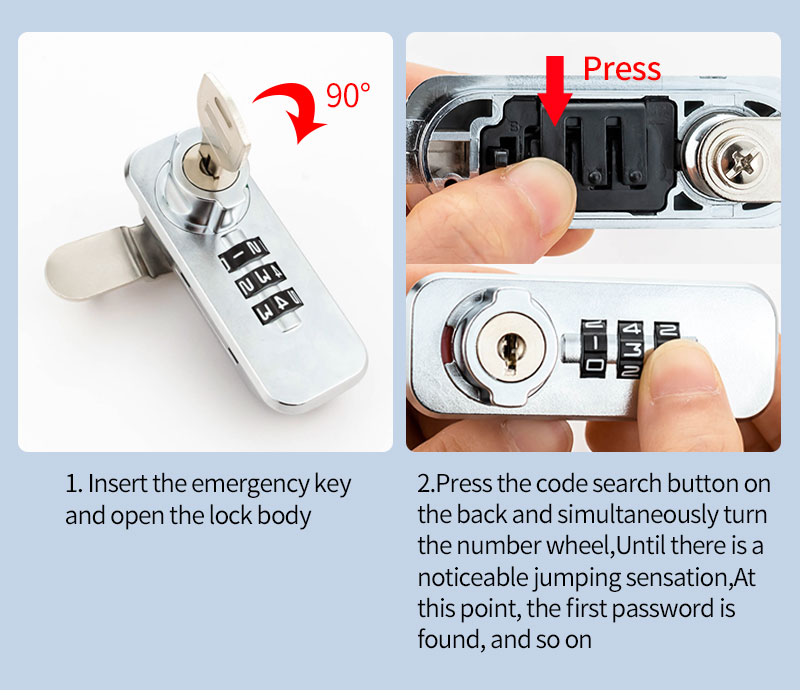 90°

Press

1. Insert the emergency key and open the lock body

2.Press the code search button on the back and simultaneously turn the number wheel,Until there is a noticeable jumping sensation,At this point, the first password is found, and so on